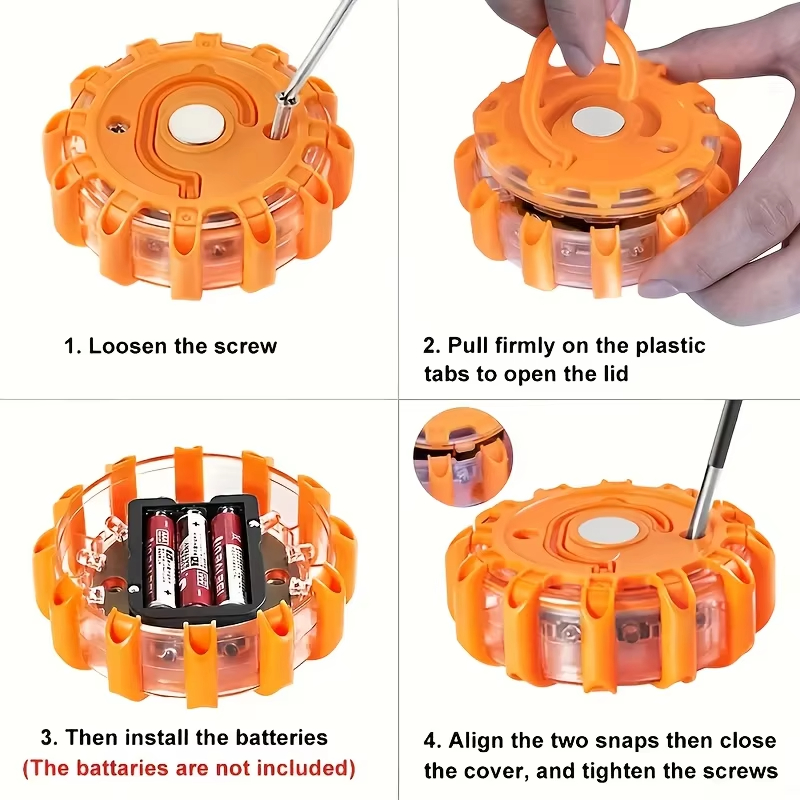 1. Loosen the screw

2. Pull firmly on the plastic tabs to open the lid

3. Then install the batteries
(The battaries are not included)

4. Align the two snaps then close the cover, and tighten the screws